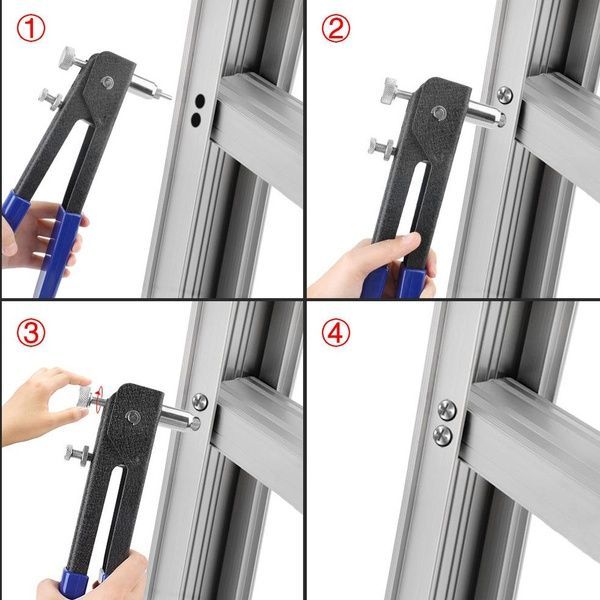 ①

②

③

④