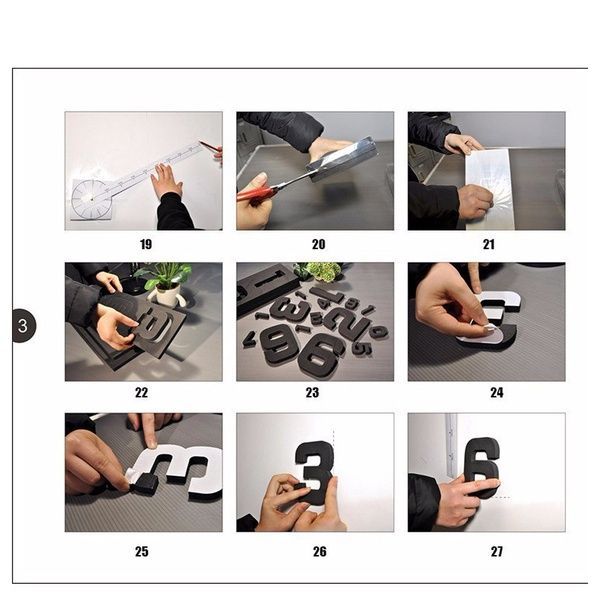 3

19

20

21

22

23

24

25

26

27