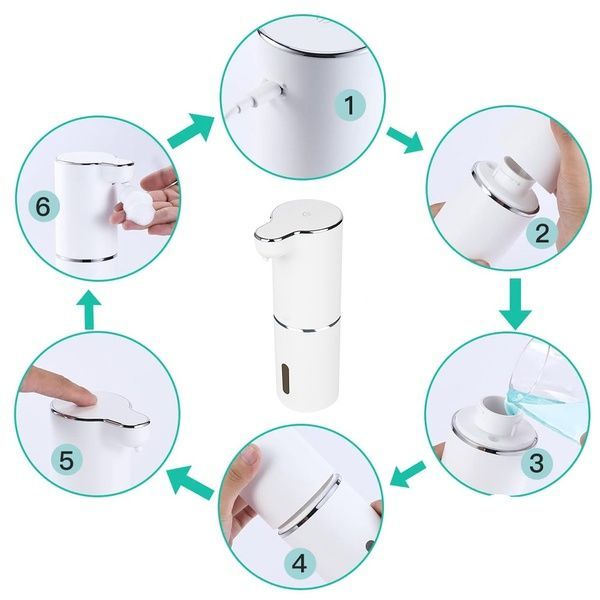 1

2

3

4

5

6