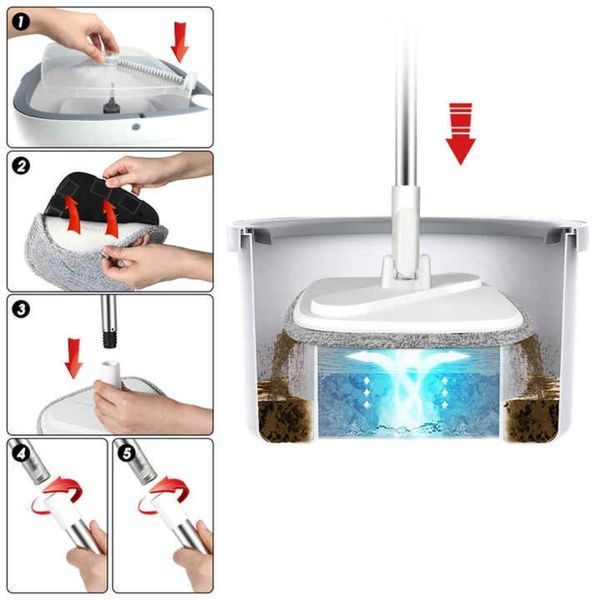 1
2
3
4
5